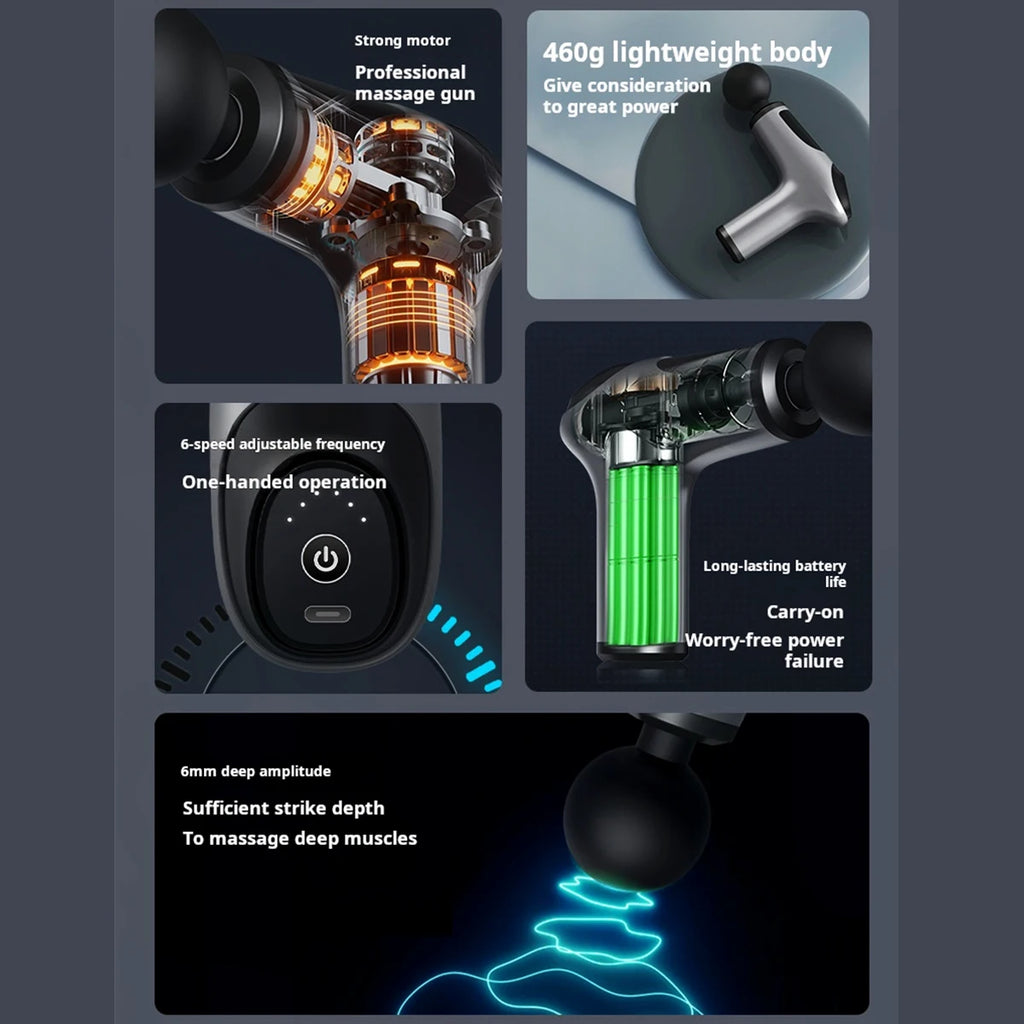 Strong motor

Professional massage gun

460g lightweight body

Give consideration to great power

6-speed adjustable frequency

One-handed operation

Long-lasting battery life

Carry-on

Worry-free power failure

6mm deep amplitude

Sufficient strike depth

To massage deep muscles